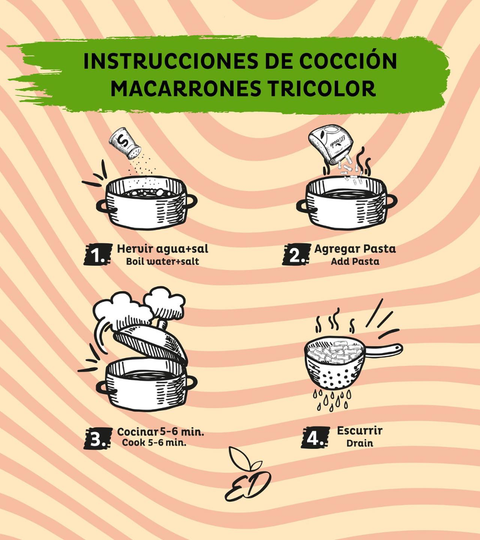 INSTRUCCIONES DE COCCIÓN
MACARRONES TRICOLOR

S

1. Hervir agua+sal
Boil water+salt

2. Agregar Pasta
Add Pasta

3. Cocinar 5-6 min.
Cook 5-6 min.

4. Escurrir
Drain

ED