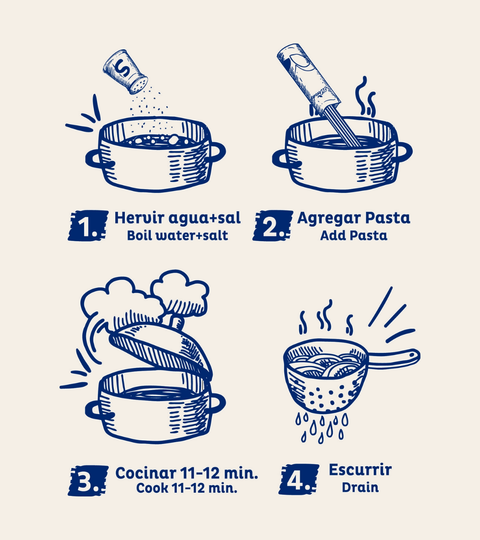 S

1. Hervir agua+sal
Boil water+salt

2. Agregar Pasta
Add Pasta

3. Cocinar 11-12 min.
Cook 11-12 min.

4. Escurrir
Drain