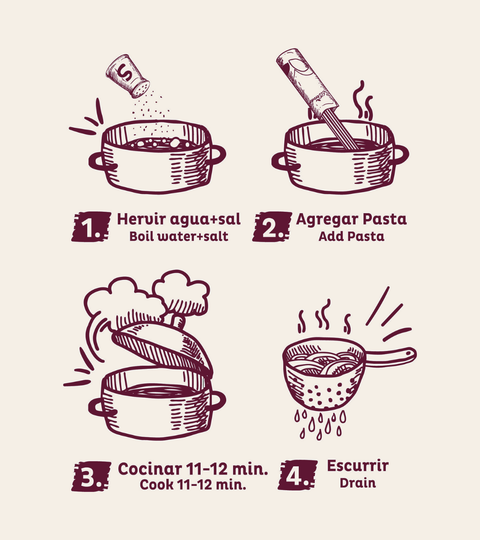 S

1. Hervir agua+sal
Boil water+salt

2. Agregar Pasta
Add Pasta

3. Cocinar 11-12 min.
Cook 11-12 min.

4. Escurrir
Drain