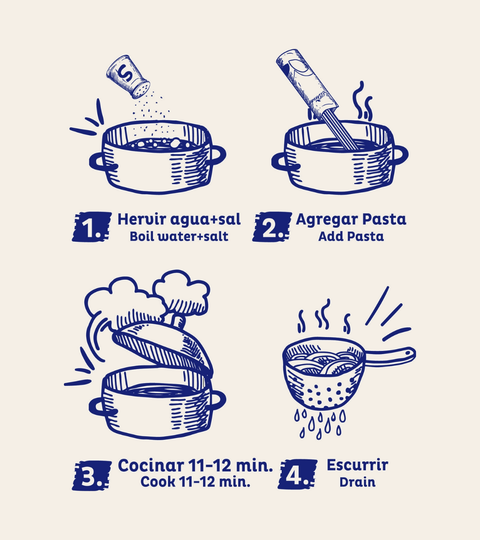 S

1. Hervir agua+sal
Boil water+salt

2. Agregar Pasta
Add Pasta

3. Cocinar 11-12 min.
Cook 11-12 min.

4. Escurrir
Drain