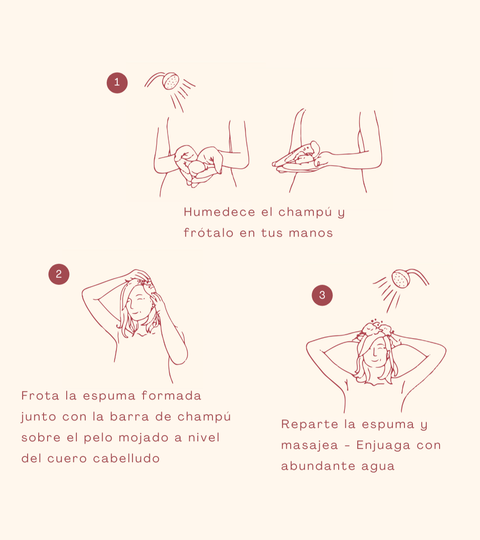 1

Humedece el champú y frótalo en tus manos

2

Frota la espuma formada junto con la barra de champú sobre el pelo mojado a nivel del cuero cabelludo

3

Reparte la espuma y masajea - Enjuaga con abundante agua