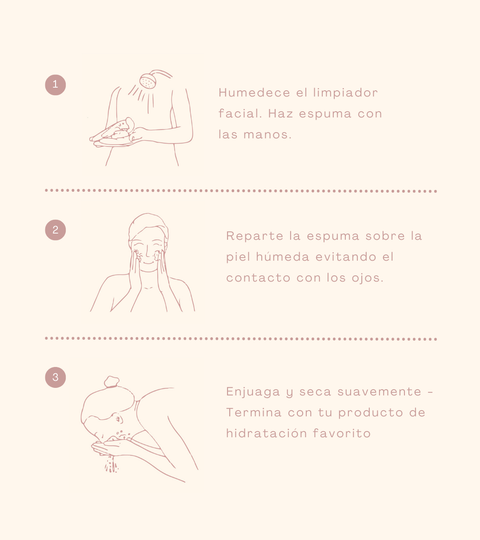 1

Humedece el limpiador facial. Haz espuma con las manos.

2

Reparte la espuma sobre la piel húmeda evitando el contacto con los ojos.

3

Enjuaga y seca suavemente - Termina con tu producto de hidratación favorito